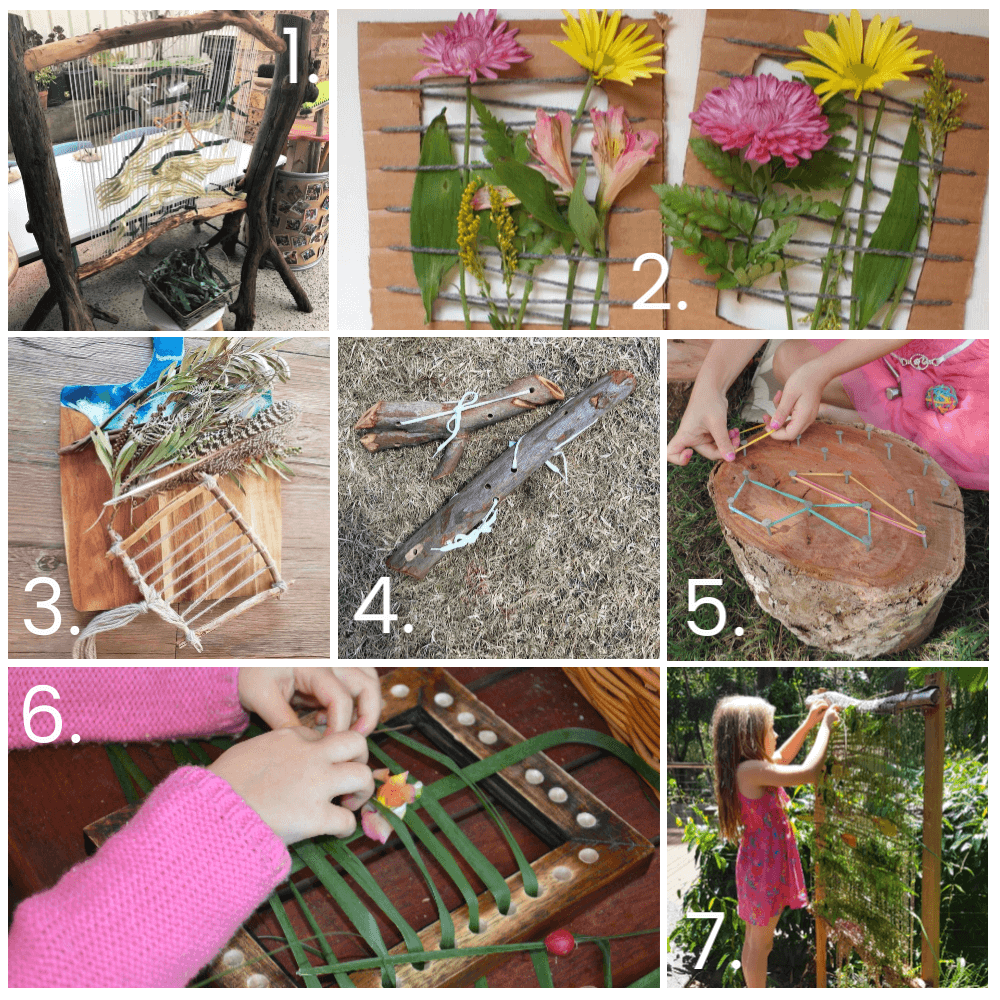 1.

2.

3.

4.

5.

6.

7.